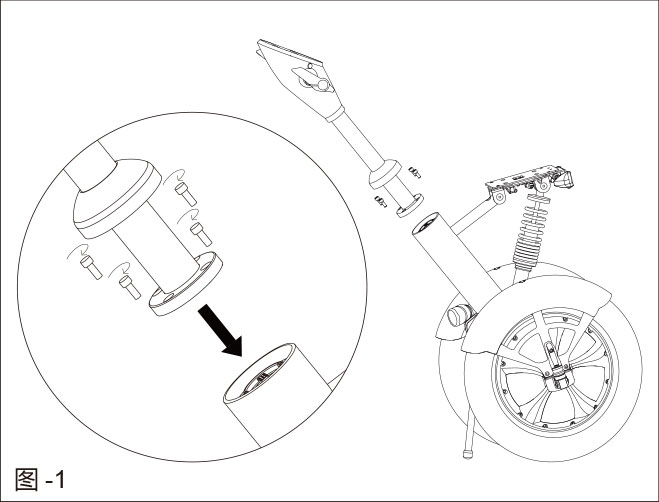 图 -1