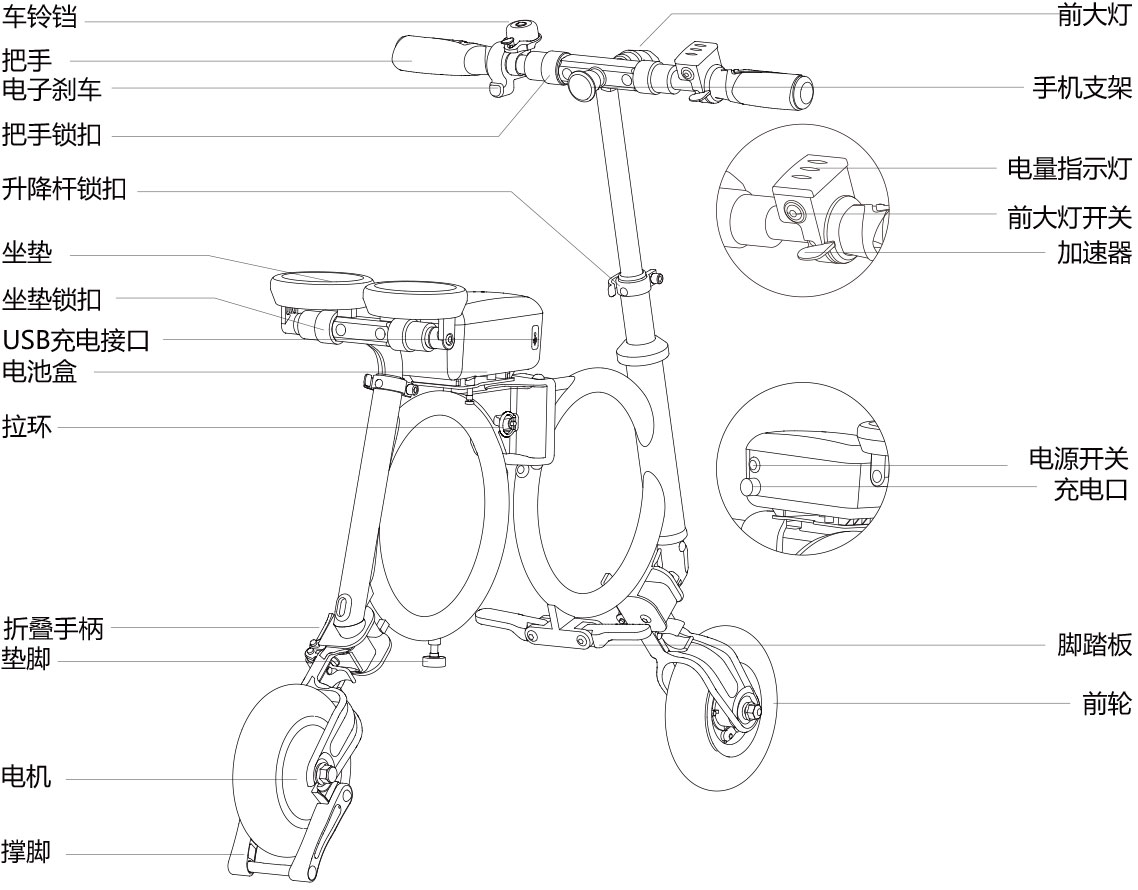 车铃铛
把手
电子刹车
把手锁扣
升降杆锁扣
坐垫
坐垫锁扣
USB充电接口
电池盒
拉环
折叠手柄
垫脚
电机
撑脚

前大灯
手机支架
电量指示灯
前大灯开关
加速器
电源开关
充电口
脚踏板
前轮